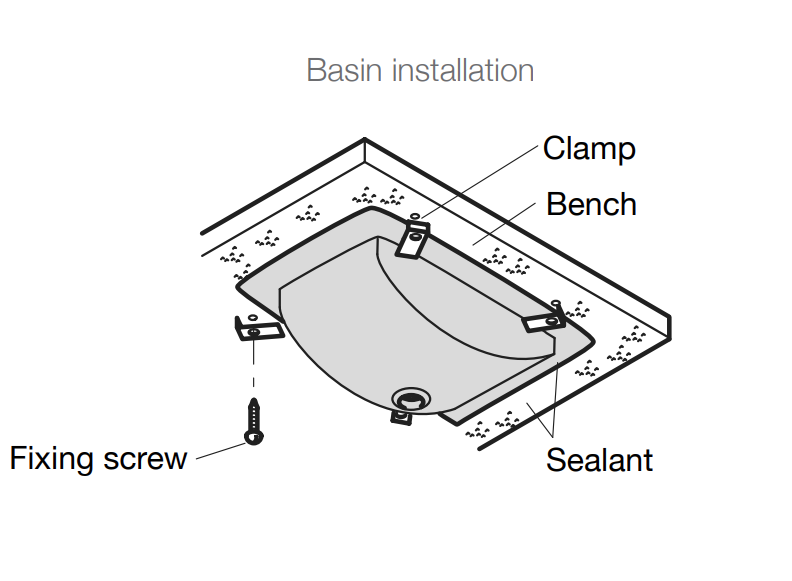 Basin installation

Clamp
Bench
Fixing screw
Sealant