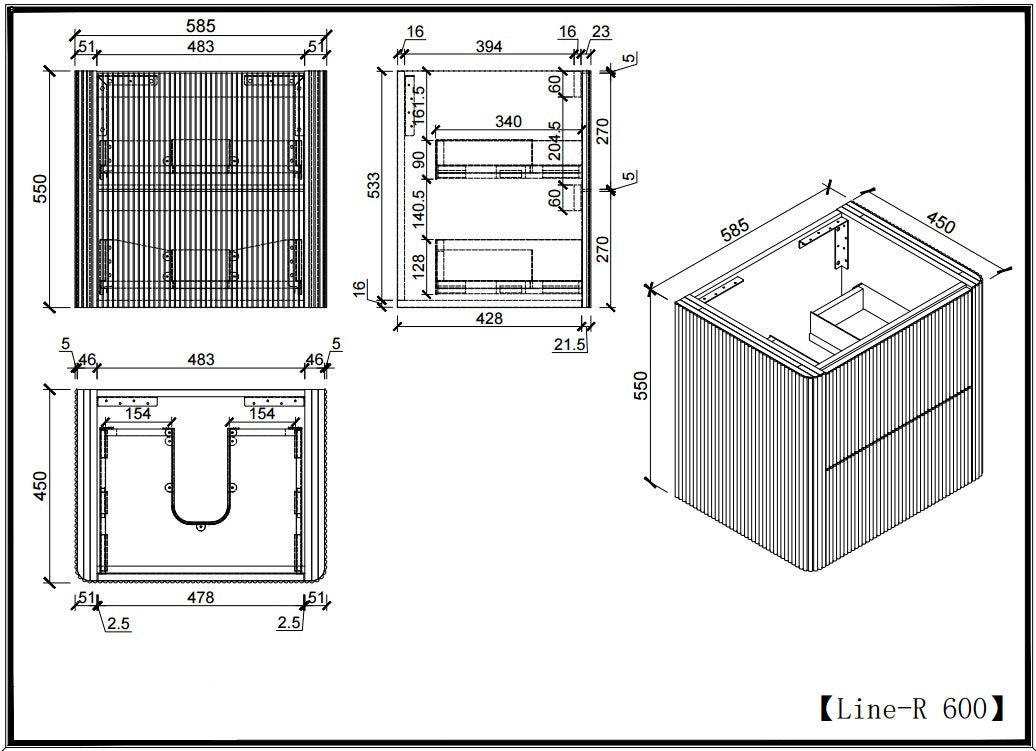 585
51
483
51
550

16
394
16
23
5
161.5
60
340
204.5
270
90
533
5
140.5
60
128
270
16
428
21.5

5
46
483
46
5
154
154
450
51
478
51
2.5
2.5

585
450
550

【Line-R 600】